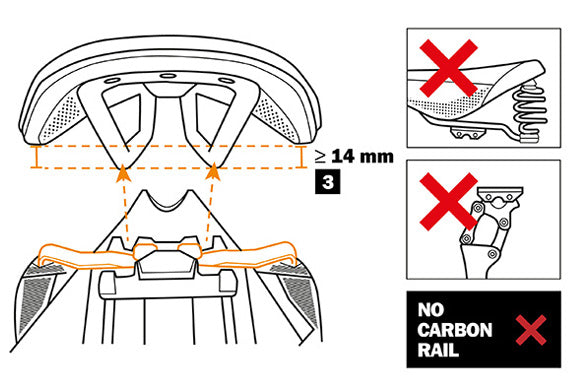 $\geq$ 14 mm

3

NO CARBON RAIL