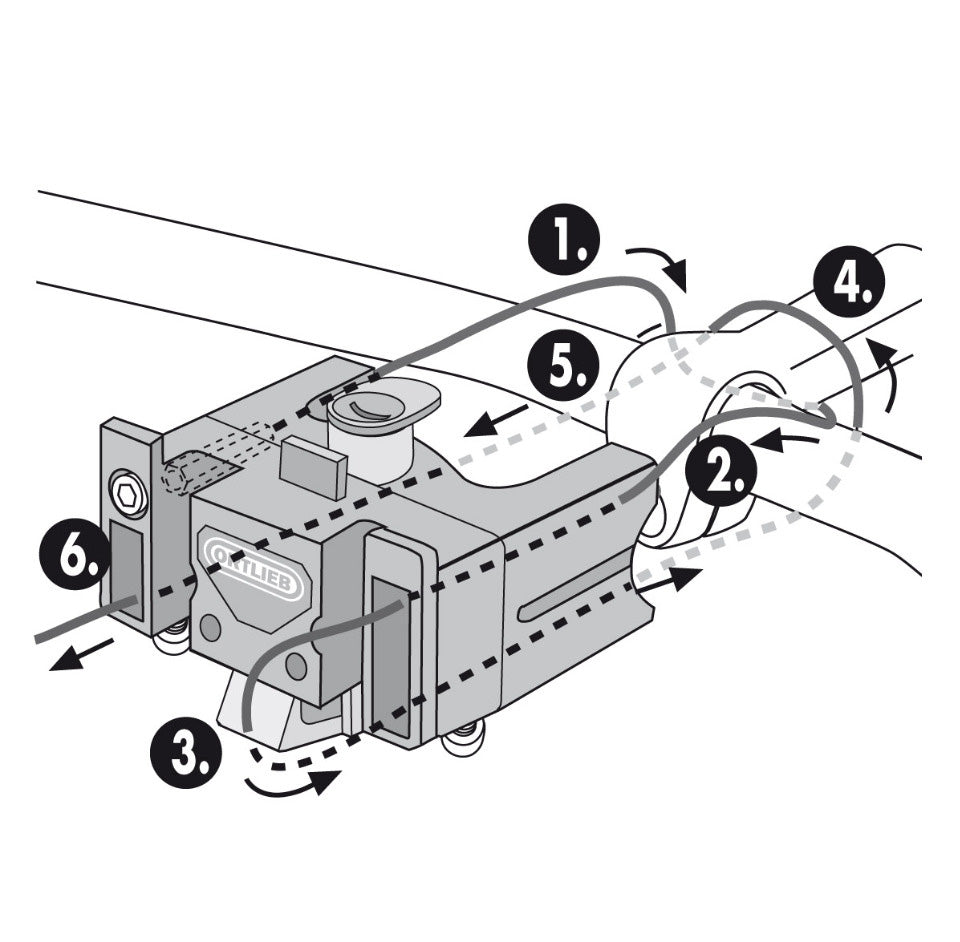 1.
4.
5.
2.
6.
ORTLIEB
3.